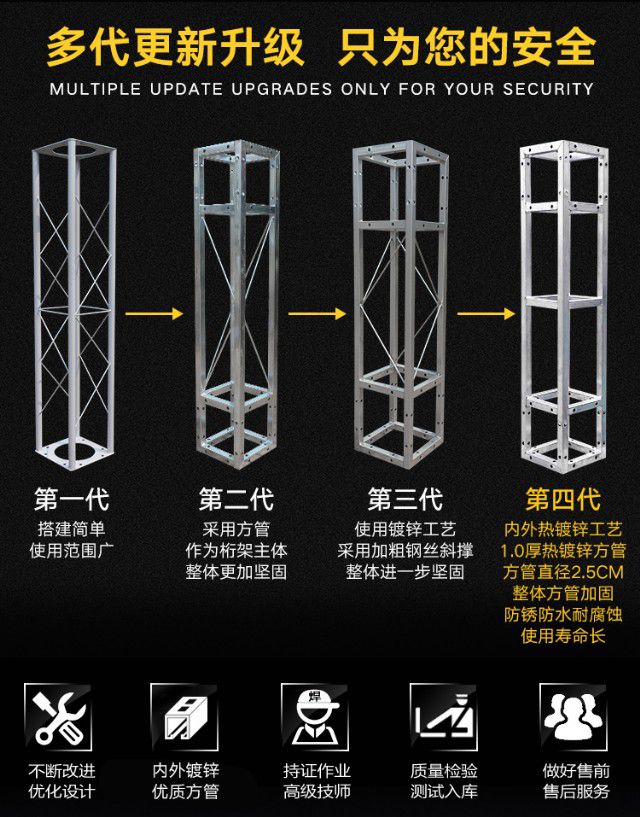 多代更新升级 只为您的安全

MULTIPLE UPDATE UPGRADES ONLY FOR YOUR SECURITY

第一代
搭建简单
使用范围广

第二代
采用方管
作为桁架主体
整体更加坚固

第三代
使用镀锌工艺
采用加粗钢丝斜撑
整体进一步坚固

第四代
内外热镀锌工艺
1.0厚热镀锌方管
方管直径2.5CM
整体方管加固
防锈防水耐腐蚀
使用寿命长

不断改进
优化设计

内外镀锌
优质方管

焊
持证作业
高级技师

质量检验
测试入库

做好售前
售后服务