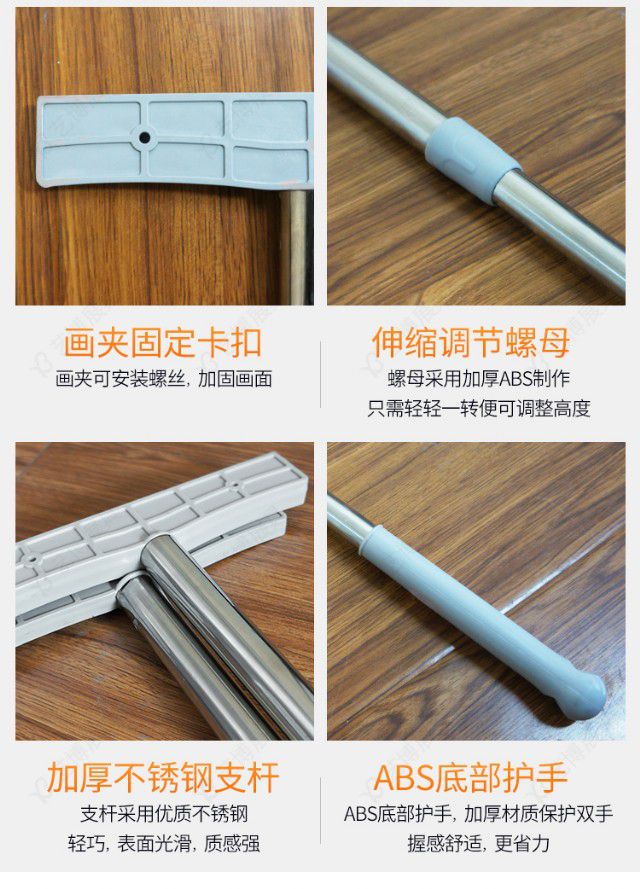 画夹固定卡扣

画夹可安装螺丝，加固画面

伸缩调节螺母

螺母采用加厚ABS制作
只需轻轻一转便可调整高度

加厚不锈钢支杆

支杆采用优质不锈钢
轻巧，表面光滑，质感强

ABS底部护手

ABS底部护手，加厚材质保护双手
握感舒适，更省力