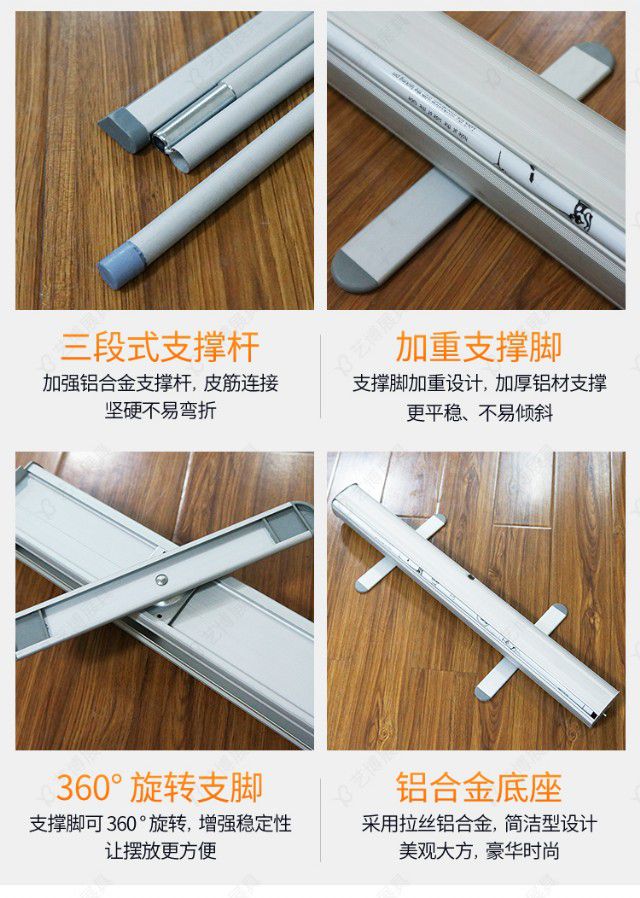 三段式支撑杆
加强铝合金支撑杆，皮筋连接
坚硬不易弯折

加重支撑脚
支撑脚加重设计，加厚铝材支撑
更平稳、不易倾斜

360° 旋转支脚
支撑脚可 360° 旋转，增强稳定性
让摆放更方便

铝合金底座
采用拉丝铝合金，简洁型设计
美观大方，豪华时尚